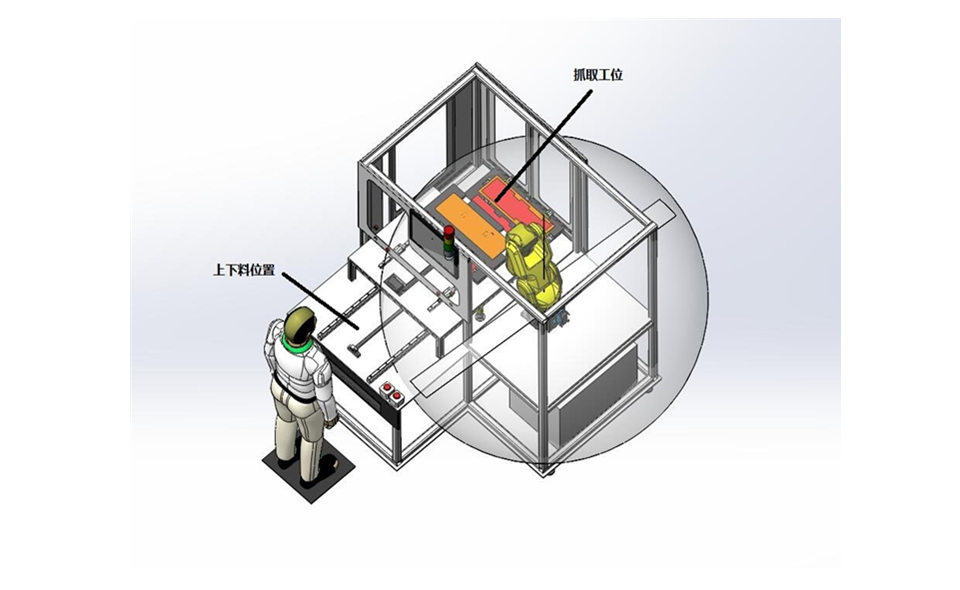 抓取工位

上下料位置